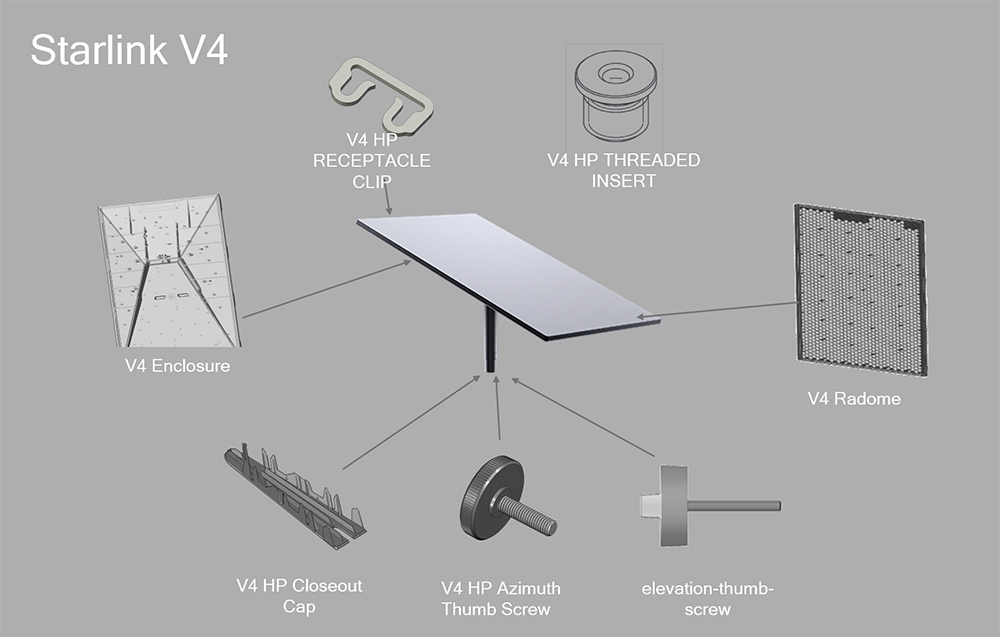 Starlink V4

V4 HP RECEPTACLE CLIP

V4 HP THREADED INSERT

V4 Enclosure

V4 Radome

V4 HP Closeout Cap

V4 HP Azimuth Thumb Screw

elevation-thumb-screw